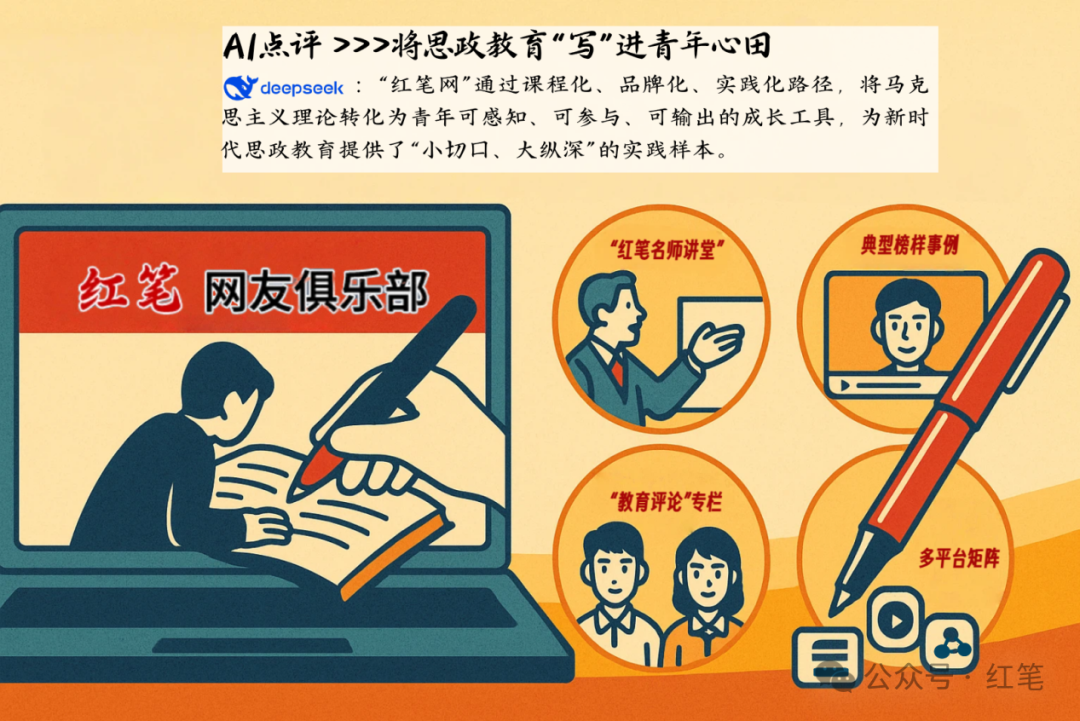 AI点评 >>>将思政教育“写”进青年心田

deepseek：“红笔网”通过课程化、品牌化、实践化路径，将马克思主义理论转化为青年可感知、可参与、可输出的成长工具，为新时代思政教育提供了“小切口、大纵深”的实践样本。

红笔 网友俱乐部

“红笔名师讲堂”

典型榜样事例

“教育评论”专栏

多平台矩阵

公众号 · 红笔